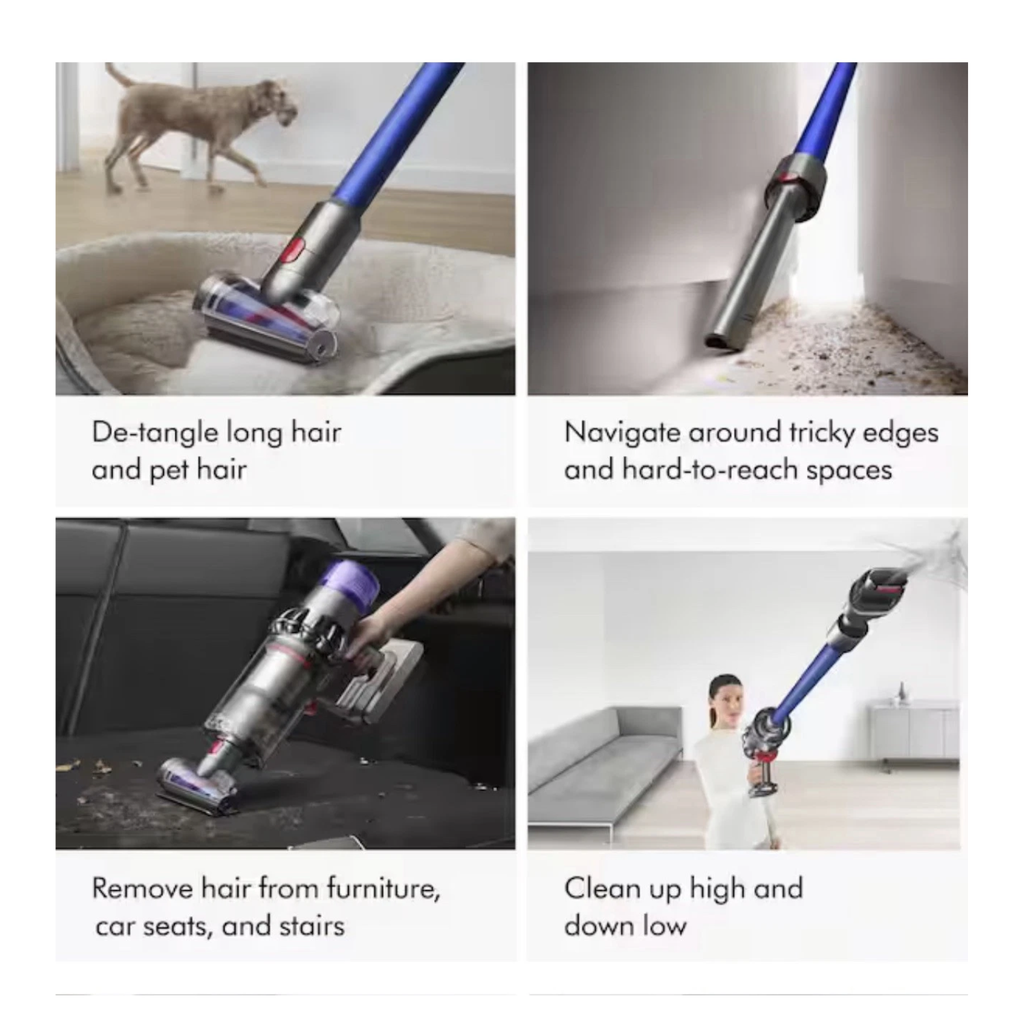 De-tangle long hair and pet hair

Navigate around tricky edges and hard-to-reach spaces

Remove hair from furniture, car seats, and stairs

Clean up high and down low